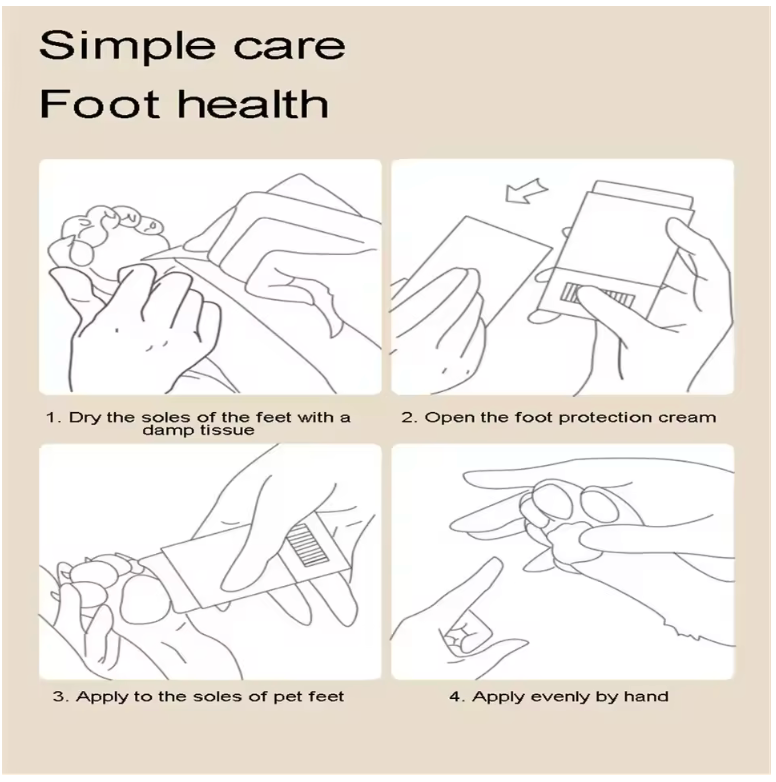 Simple care
Foot health

1. Dry the soles of the feet with a damp tissue

2. Open the foot protection cream

3. Apply to the soles of pet feet

4. Apply evenly by hand